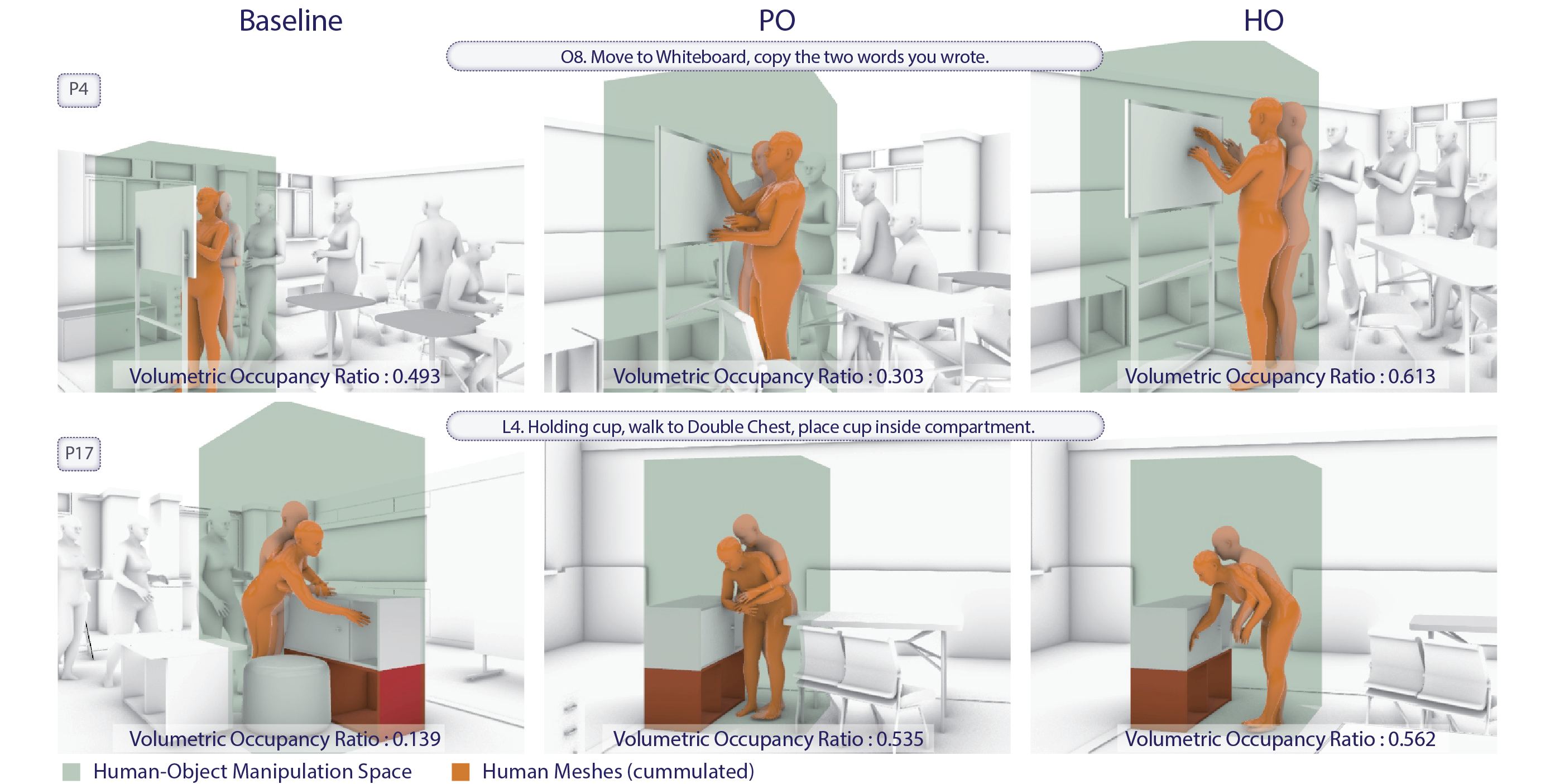 Baseline

PO

HO

O8. Move to Whiteboard, copy the two words you wrote.

P4

Volumetric Occupancy Ratio : 0.493

Volumetric Occupancy Ratio : 0.303

Volumetric Occupancy Ratio : 0.613

L4. Holding cup, walk to Double Chest, place cup inside compartment.

P17

Volumetric Occupancy Ratio : 0.139

Volumetric Occupancy Ratio : 0.535

Volumetric Occupancy Ratio : 0.562

Human-Object Manipulation Space

Human Meshes (cummulated)